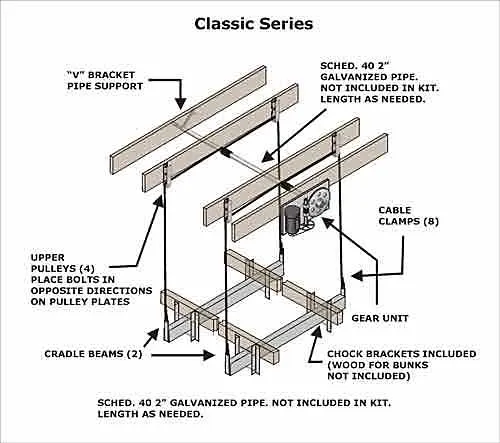 Classic Series

"V" BRACKET PIPE SUPPORT

SCHED. 40 2" GALVANIZED PIPE. NOT INCLUDED IN KIT. LENGTH AS NEEDED.

CABLE CLAMPS (8)

UPPER PULLEYS (4) PLACE BOLTS IN OPPOSITE DIRECTIONS ON PULLEY PLATES

GEAR UNIT

CRADLE BEAMS (2)

CHOCK BRACKETS INCLUDED (WOOD FOR BUNKS NOT INCLUDED)

SCHED. 40 2" GALVANIZED PIPE. NOT INCLUDED IN KIT. LENGTH AS NEEDED.